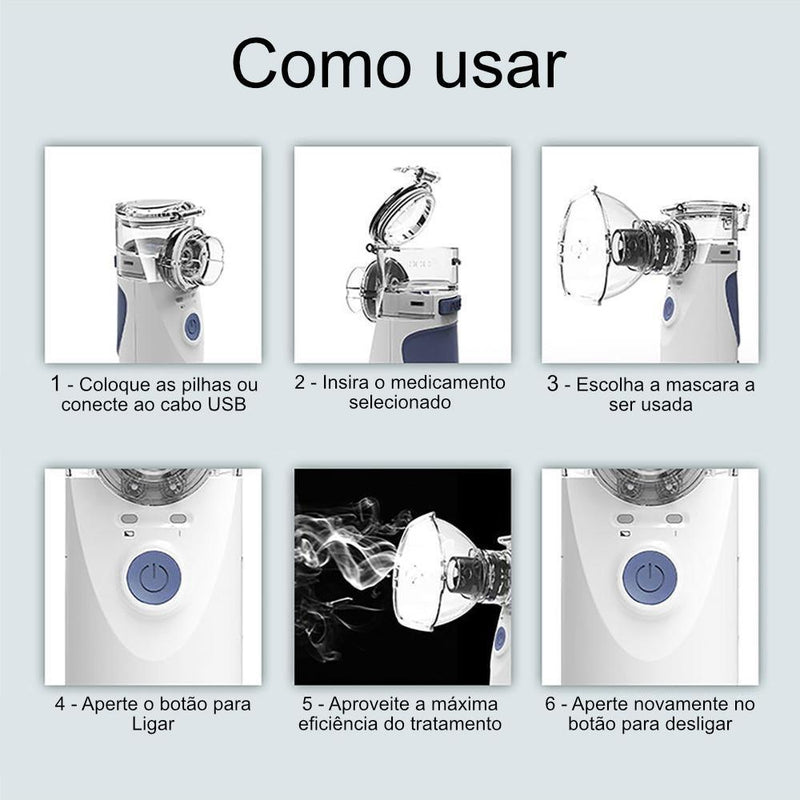 Como usar

1 - Coloque as pilhas ou conecte ao cabo USB

2 - Insira o medicamento selecionado

3 - Escolha a mascara a ser usada

4 - Aperte o botão para Ligar

5 - Aproveite a máxima eficiência do tratamento

6 - Aperte novamente no botão para desligar