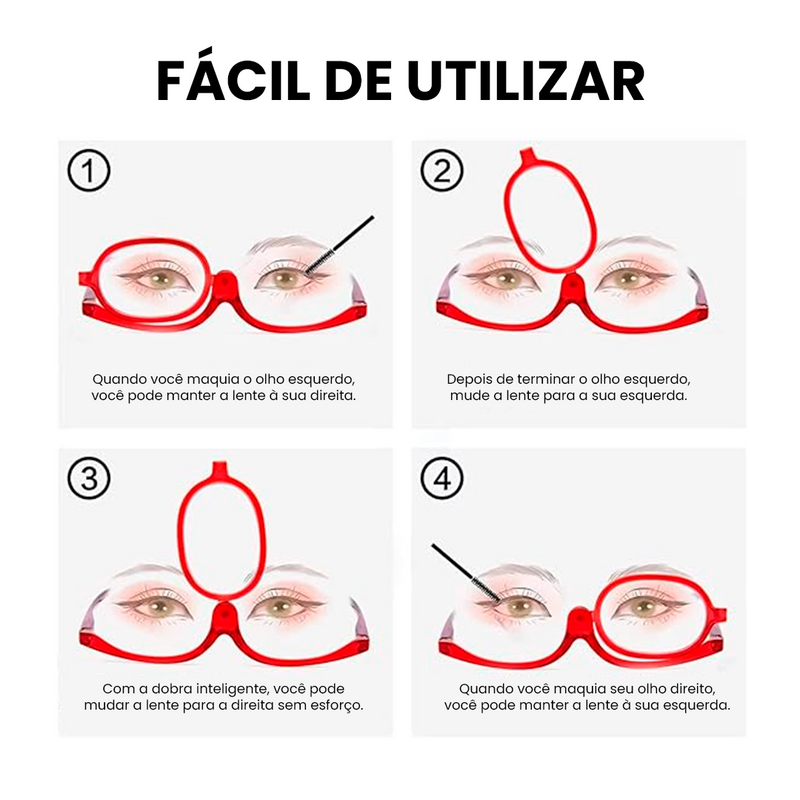 FÁCIL DE UTILIZAR

①

Quando você maquia o olho esquerdo, você pode manter a lente à sua direita.

②

Depois de terminar o olho esquerdo, mude a lente para a sua esquerda.

③

Com a dobra inteligente, você pode mudar a lente para a direita sem esforço.

④

Quando você maquia seu olho direito, você pode manter a lente à sua esquerda.