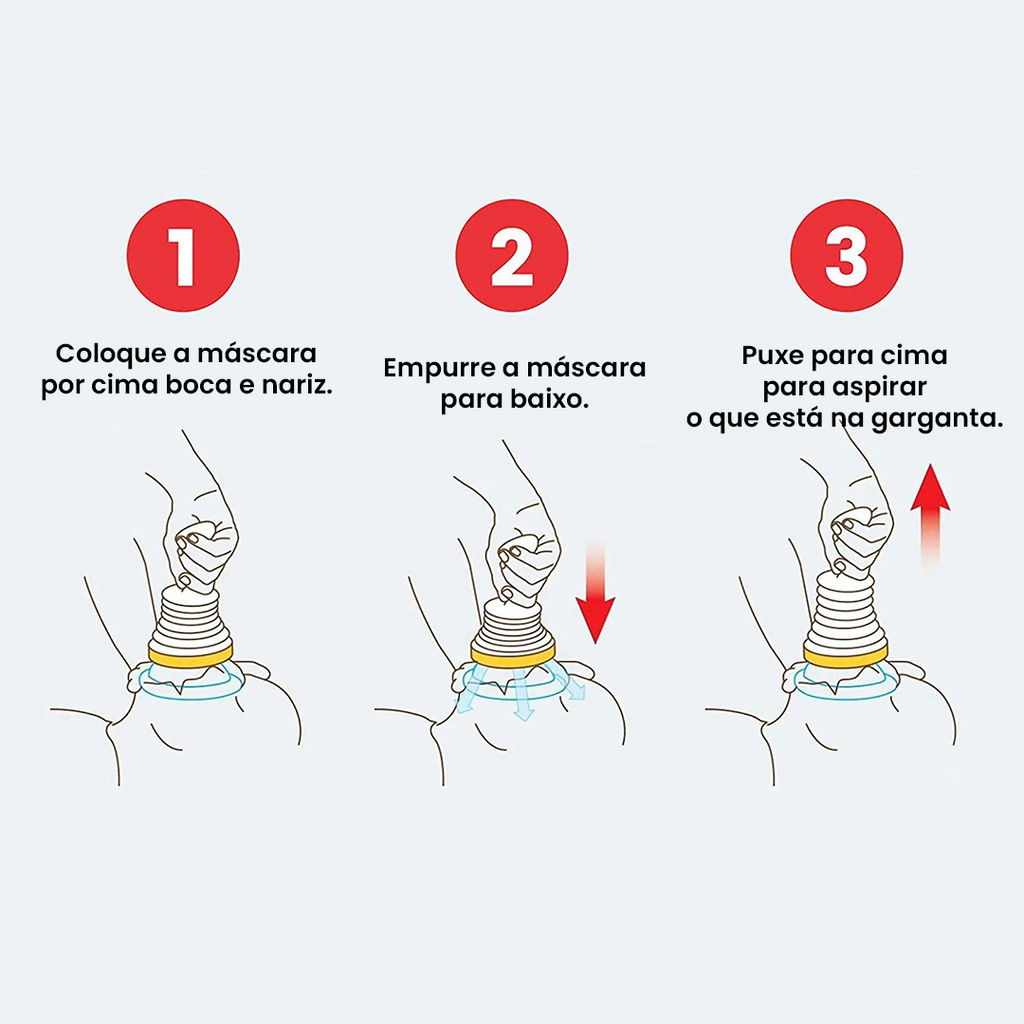 1

Coloque a máscara por cima boca e nariz.

2

Empurre a máscara para baixo.

3

Puxe para cima para aspirar o que está na garganta.